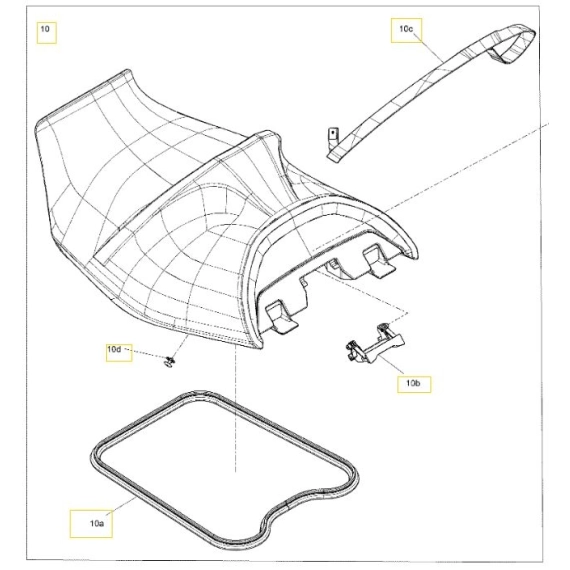 10

10c

10d

10b

10a