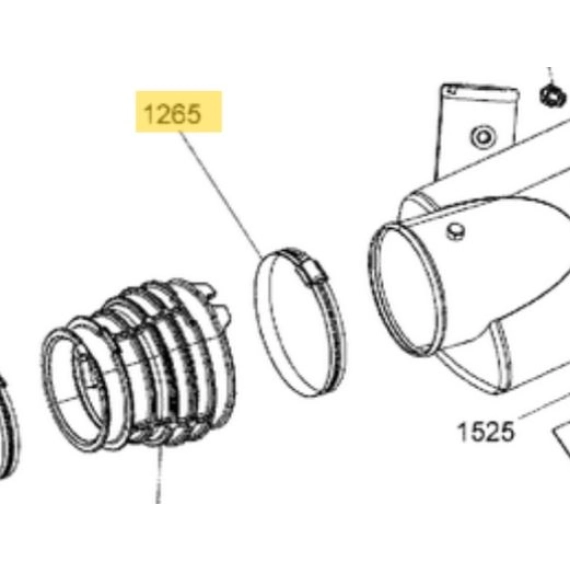 1265

1525