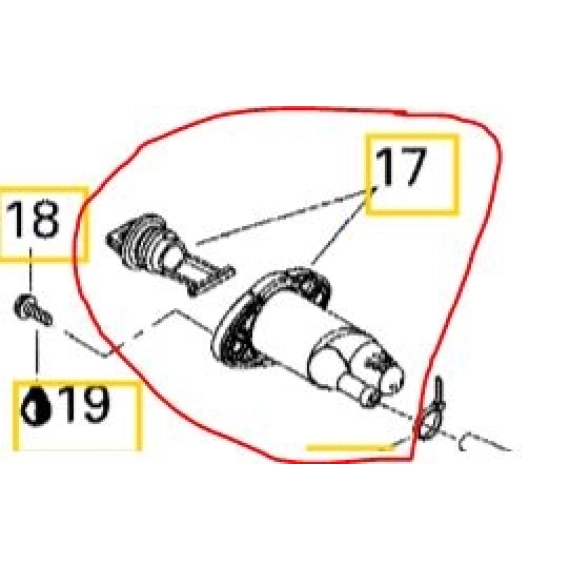 17

18

19