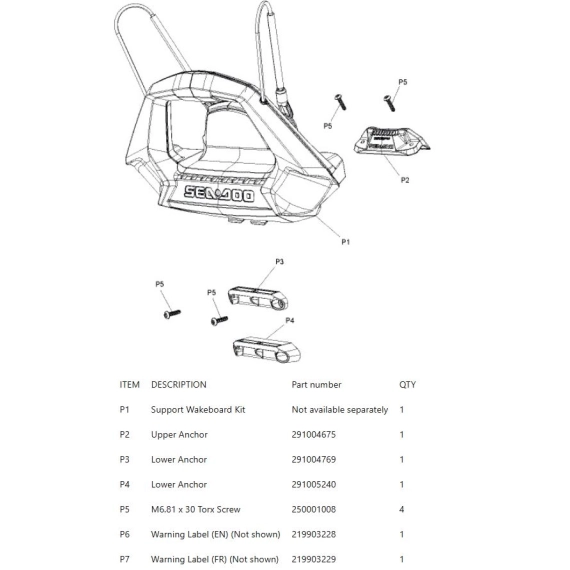 P5
P5
P2
SEA-DOO
P1
P3
P5
P5
P4

| ITEM | DESCRIPTION | Part number | QTY |
|---|---|---|---|
| P1 | Support Wakeboard Kit | Not available separately | 1 |
| P2 | Upper Anchor | 291004675 | 1 |
| P3 | Lower Anchor | 291004769 | 1 |
| P4 | Lower Anchor | 291005240 | 1 |
| P5 | M6.81 x 30 Torx Screw | 250001008 | 4 |
| P6 | Warning Label (EN) (Not shown) | 219903228 | 1 |
| P7 | Warning Label (FR) (Not shown) | 219903229 | 1 |