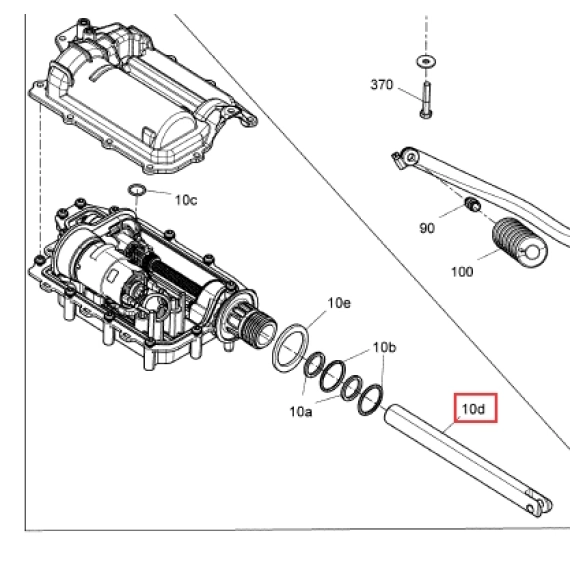 370
10c
90
100
10e
10b
10a
10d