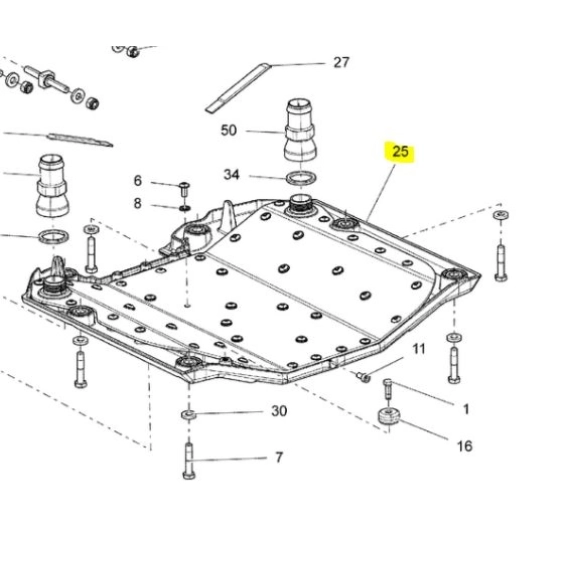 27
50
25
34
6
8
11
1
30
16
7